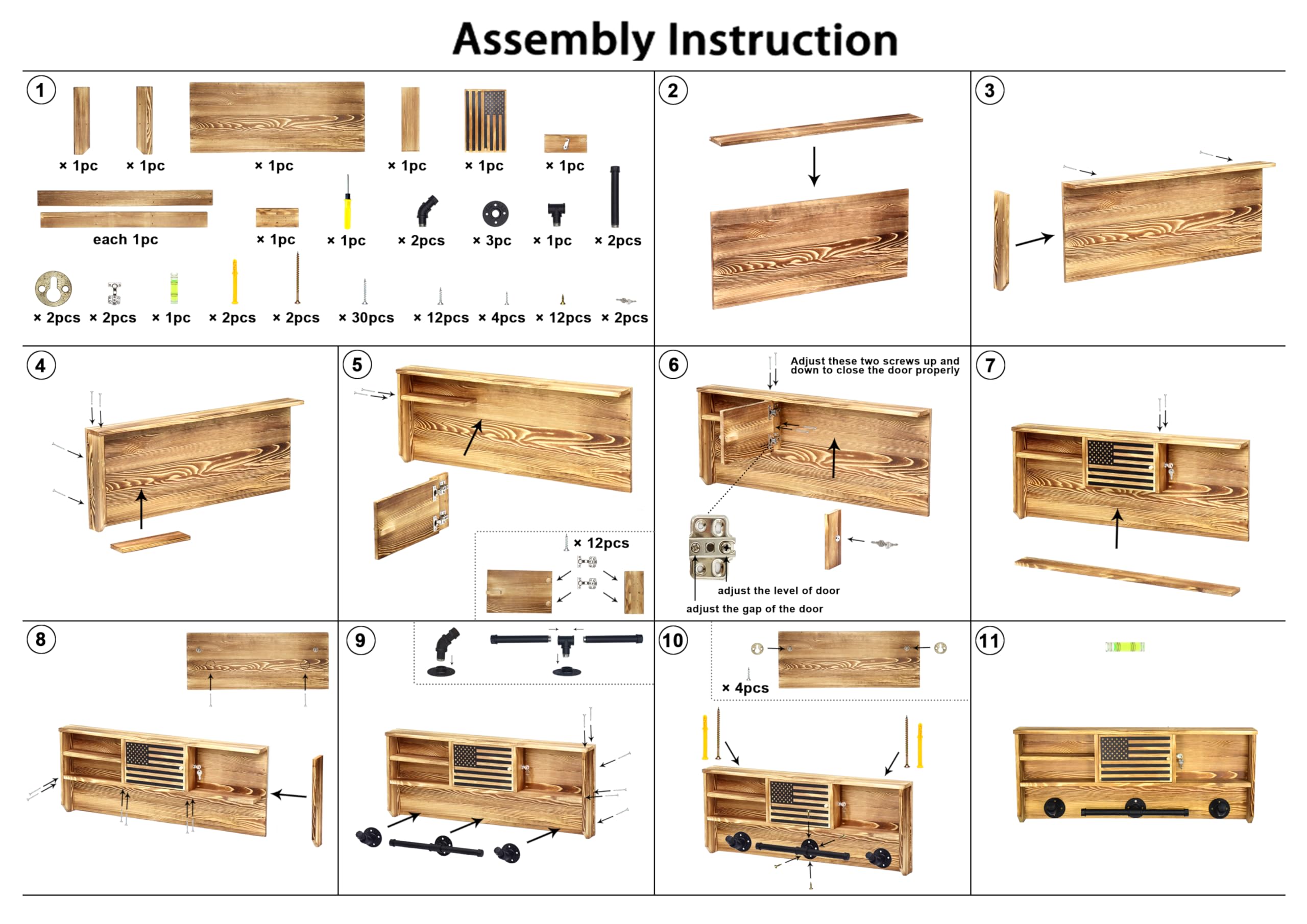 Assembly Instruction

1

× 1pc × 1pc × 1pc × 1pc × 1pc × 1pc

each 1pc × 1pc × 1pc × 2pcs × 3pc × 1pc × 2pcs

× 2pcs × 2pcs × 1pc × 2pcs × 2pcs × 30pcs × 12pcs × 4pcs × 12pcs × 2pcs

2

3

4

5

× 12pcs

6

Adjust these two screws up and down to close the door properly

adjust the level of door

adjust the gap of the door

7

8

9

10

× 4pcs

11